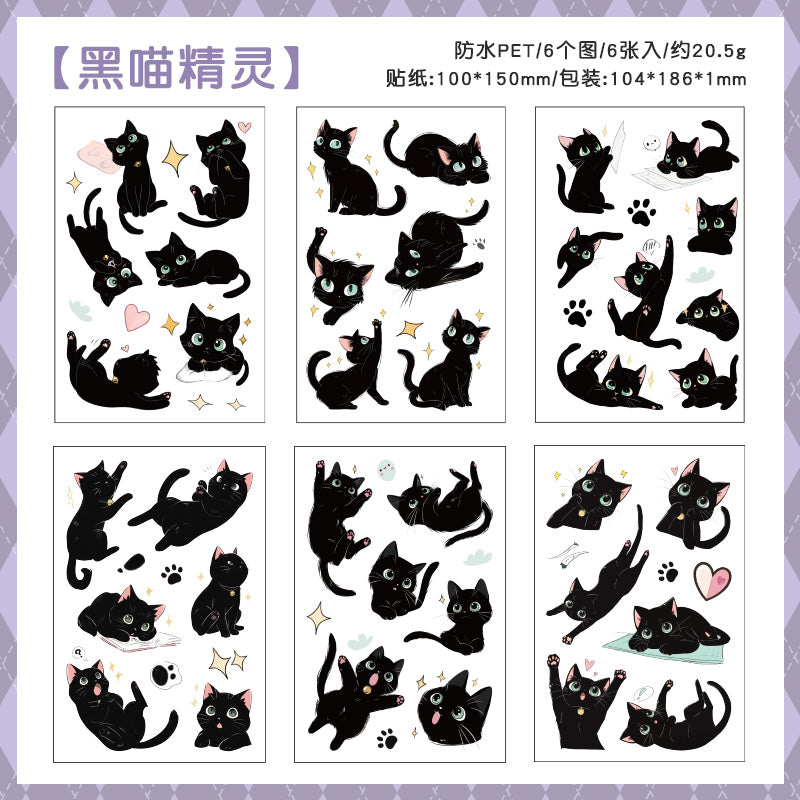 【黑喵精灵】

防水PET/6个图/6张入/约20.5g
贴纸:100*150mm/包装:104*186*1mm