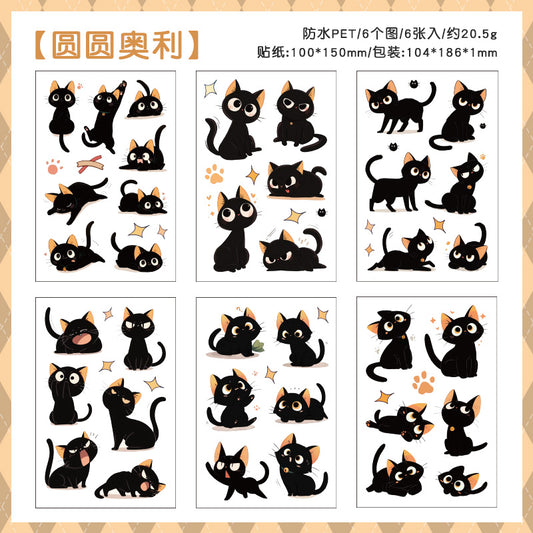 【圆圆奥利】

防水PET/6个图/6张入/约20.5g
贴纸:100*150mm/包装:104*186*1mm